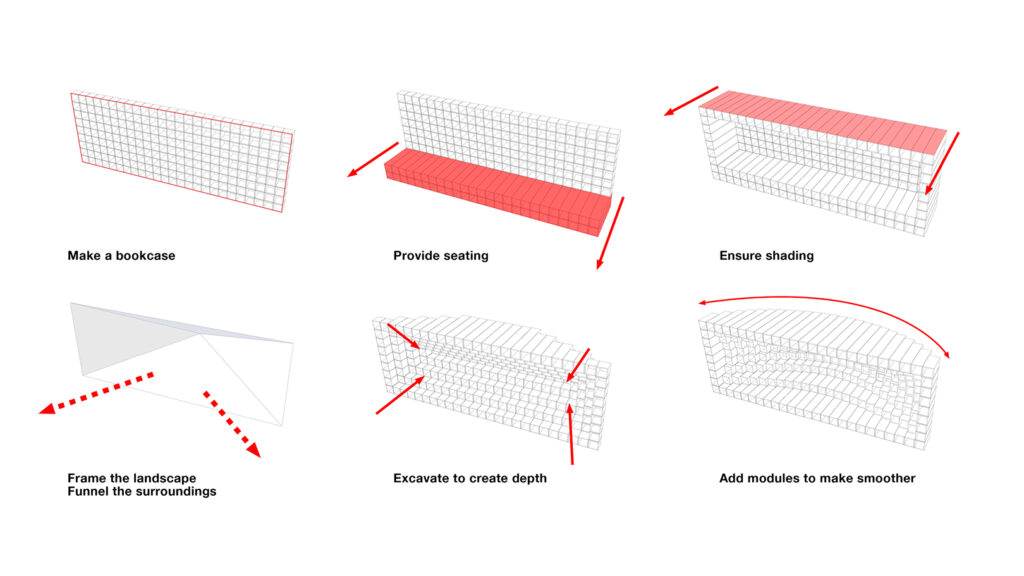 Make a bookcase

Provide seating

Ensure shading

Frame the landscape
Funnel the surroundings

Excavate to create depth

Add modules to make smoother