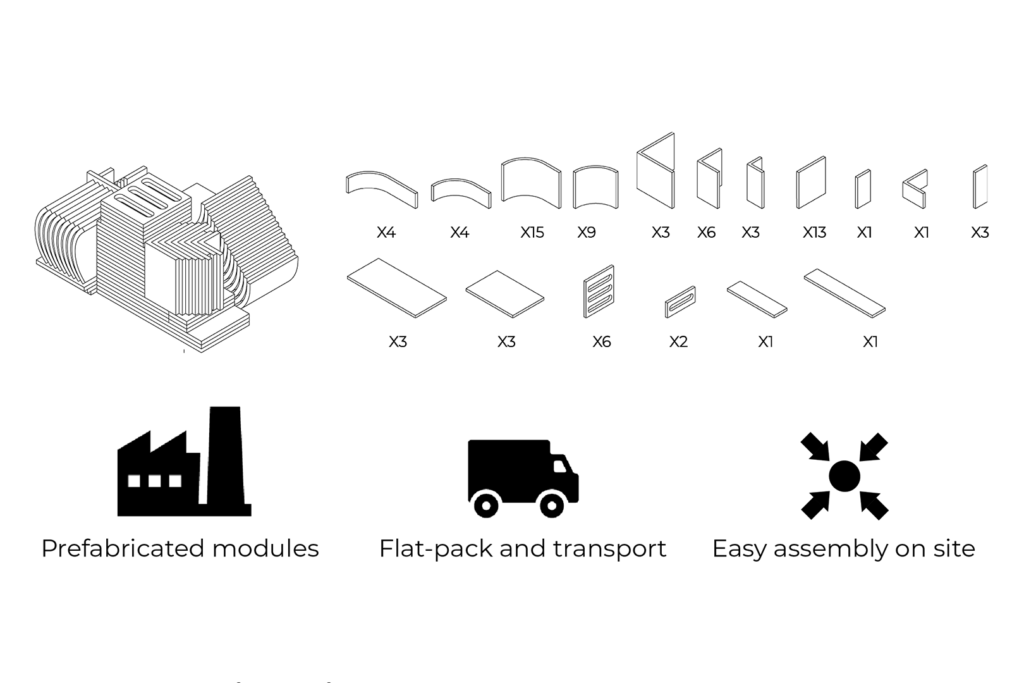 X4 X4 X15 X9 X3 X6 X3 X13 X1 X1 X3

X3 X3 X6 X2 X1 X1

Prefabricated modules

Flat-pack and transport

Easy assembly on site